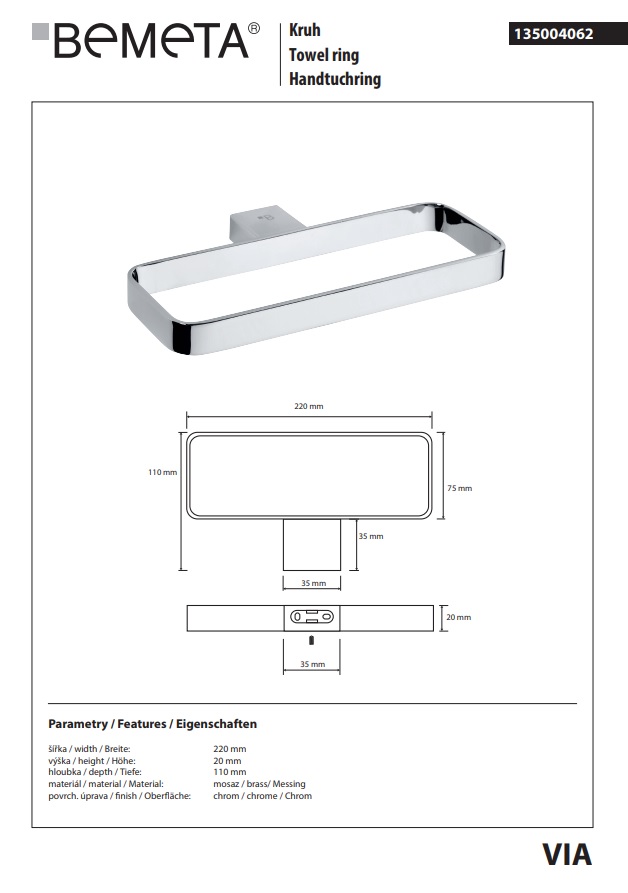 BEMETA®

Kruh
Towel ring
Handtuchring

135004062

220 mm

110 mm

75 mm

35 mm

35 mm

20 mm

35 mm

Parametry / Features / Eigenschaften

| | |
|---|---|
| šířka / width / Breite: | 220 mm |
| výška / height / Höhe: | 20 mm |
| hloubka / depth / Tiefe: | 110 mm |
| materiál / material / Material: | mosaz / brass/ Messing |
| povrch. úprava / finish / Oberfläche: | chrom / chrome / Chrom |

VIA